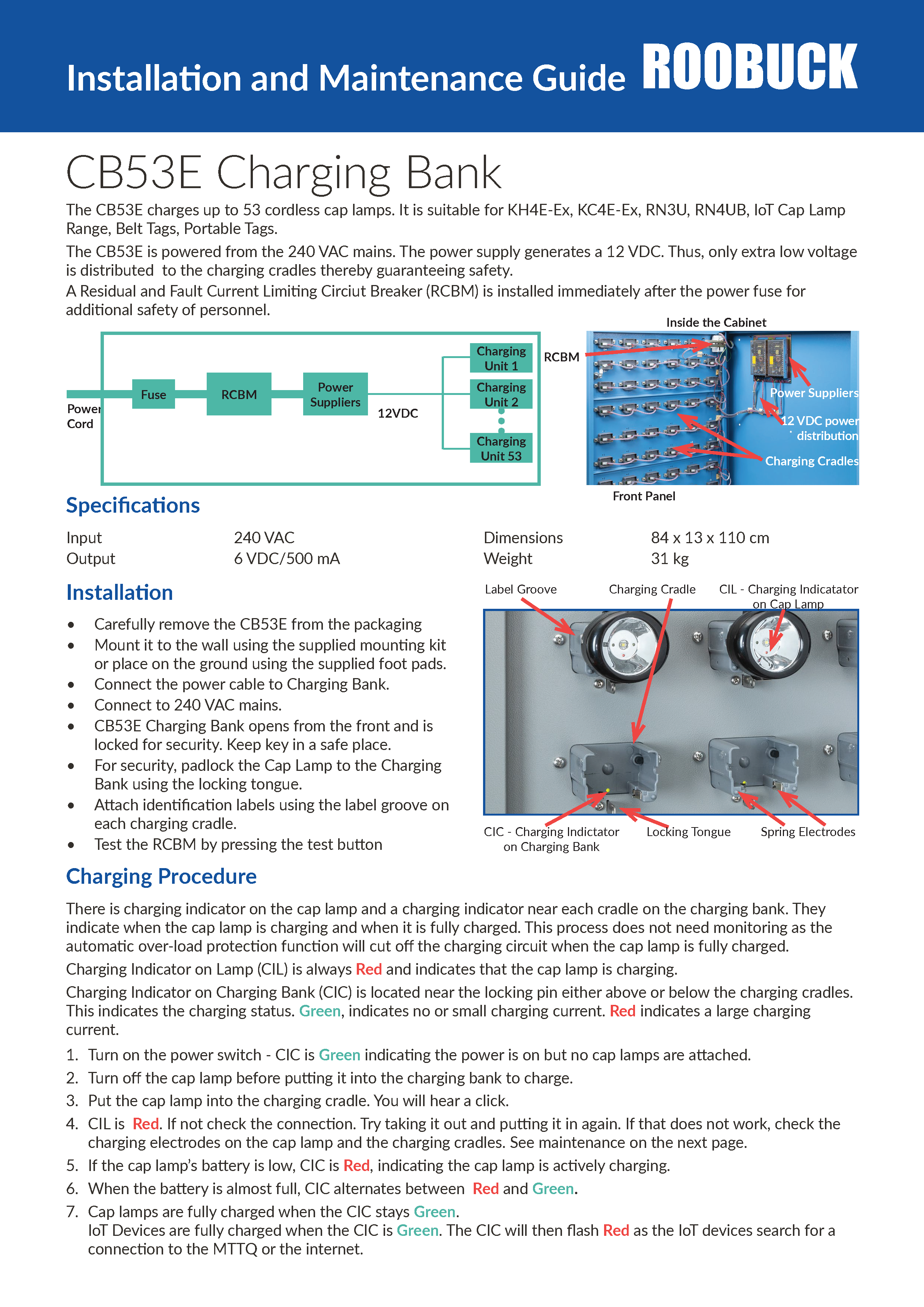 Installation and Maintenance Guide ROOBUCK

CB53E Charging Bank

The CB53E charges up to 53 cordless cap lamps. It is suitable for KH4E-Ex, KC4E-Ex, RN3U, RN4UB, IoT Cap Lamp Range, Belt Tags, Portable Tags.

The CB53E is powered from the 240 VAC mains. The power supply generates a 12 VDC. Thus, only extra low voltage is distributed to the charging cradles thereby guaranteeing safety.

A Residual and Fault Current Limiting Circiut Breaker (RCBM) is installed immediately after the power fuse for additional safety of personnel.

Power Cord

Fuse

RCBM

Power Suppliers

12VDC

Charging Unit 1

Charging Unit 2

Charging Unit 53

Inside the Cabinet

RCBM

Power Suppliers

12 VDC power distribution

Charging Cradles

Front Panel

Specifications

| Input | 240 VAC | Dimensions | 84 x 13 x 110 cm |
|---|---|---|---|
| Output | 6 VDC/500 mA | Weight | 31 kg |

Installation

• Carefully remove the CB53E from the packaging
• Mount it to the wall using the supplied mounting kit or place on the ground using the supplied foot pads.
• Connect the power cable to Charging Bank.
• Connect to 240 VAC mains.
• CB53E Charging Bank opens from the front and is locked for security. Keep key in a safe place.
• For security, padlock the Cap Lamp to the Charging Bank using the locking tongue.
• Attach identification labels using the label groove on each charging cradle.
• Test the RCBM by pressing the test button

Label Groove

Charging Cradle

CIL - Charging Indicatator on Cap Lamp

CIC - Charging Indictator on Charging Bank

Locking Tongue

Spring Electrodes

Charging Procedure

There is charging indicator on the cap lamp and a charging indicator near each cradle on the charging bank. They indicate when the cap lamp is charging and when it is fully charged. This process does not need monitoring as the automatic over-load protection function will cut off the charging circuit when the cap lamp is fully charged.

Charging Indicator on Lamp (CIL) is always Red and indicates that the cap lamp is charging.

Charging Indicator on Charging Bank (CIC) is located near the locking pin either above or below the charging cradles. This indicates the charging status. Green, indicates no or small charging current. Red indicates a large charging current.

1. Turn on the power switch - CIC is Green indicating the power is on but no cap lamps are attached.
2. Turn off the cap lamp before putting it into the charging bank to charge.
3. Put the cap lamp into the charging cradle. You will hear a click.
4. CIL is Red. If not check the connection. Try taking it out and putting it in again. If that does not work, check the charging electrodes on the cap lamp and the charging cradles. See maintenance on the next page.
5. If the cap lamp's battery is low, CIC is Red, indicating the cap lamp is actively charging.
6. When the battery is almost full, CIC alternates between Red and Green.
7. Cap lamps are fully charged when the CIC stays Green.
IoT Devices are fully charged when the CIC is Green. The CIC will then flash Red as the IoT devices search for a connection to the MTTQ or the internet.